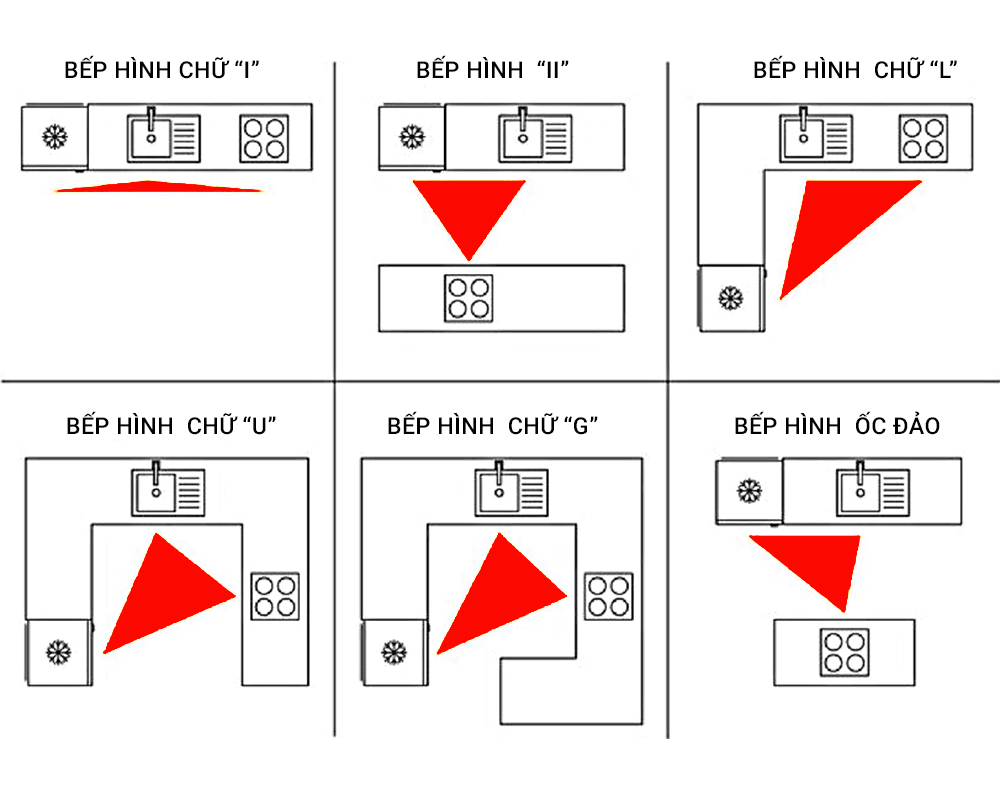 BẾP HÌNH CHỮ “I”

BẾP HÌNH “II”

BẾP HÌNH CHỮ “L”

BẾP HÌNH CHỮ “U”

BẾP HÌNH CHỮ “G”

BẾP HÌNH ỐC ĐẢO